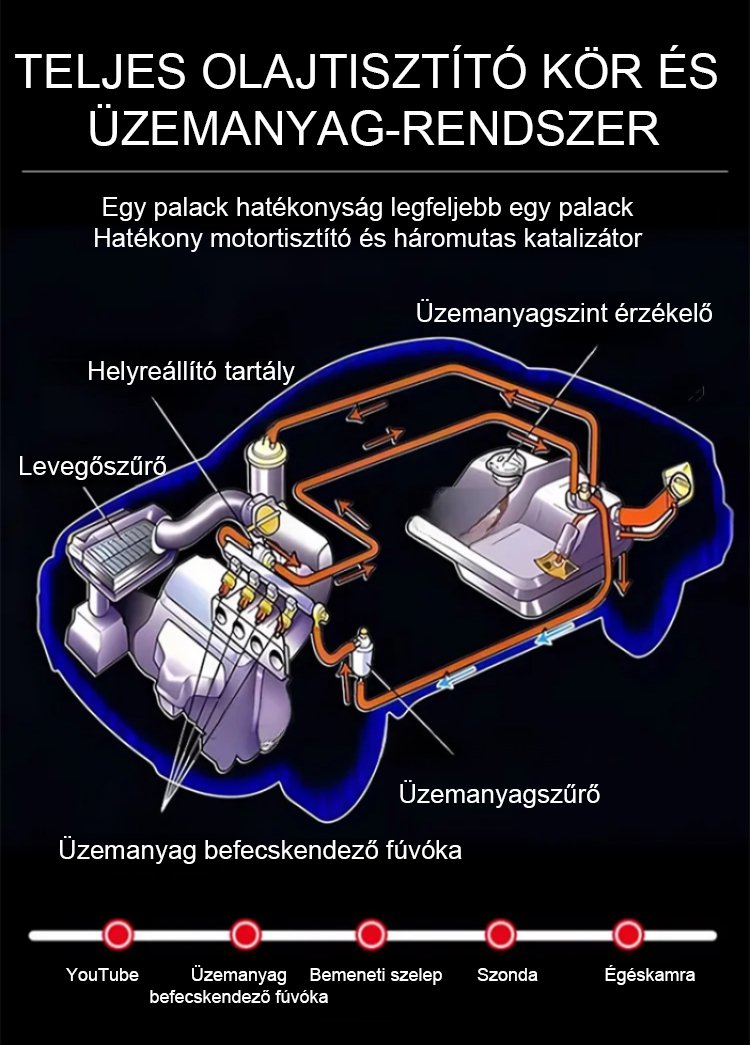 TELJES OLAJTISZTÍTÓ KÖR ÉS ÜZEMANYAG-RENDSZER

Egy palack hatékonyság legfeljebb egy palack
Hatékony motortisztító és háromutas katalizátor

Üzemanyagszint érzékelő

Helyreállító tartály

Levegőszűrő

Üzemanyagszűrő

Üzemanyag befecskendező fúvóka

YouTube
Üzemanyag befecskendező fúvóka
Bemeneti szelep
Szonda
Égéskamra