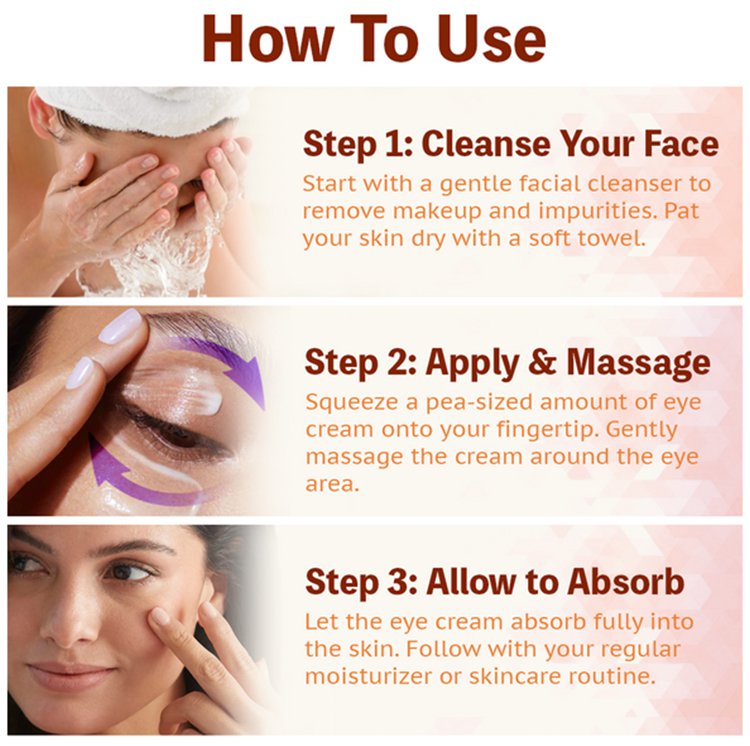 How To Use

Step 1: Cleanse Your Face
Start with a gentle facial cleanser to remove makeup and impurities. Pat your skin dry with a soft towel.

Step 2: Apply & Massage
Squeeze a pea-sized amount of eye cream onto your fingertip. Gently massage the cream around the eye area.

Step 3: Allow to Absorb
Let the eye cream absorb fully into the skin. Follow with your regular moisturizer or skincare routine.