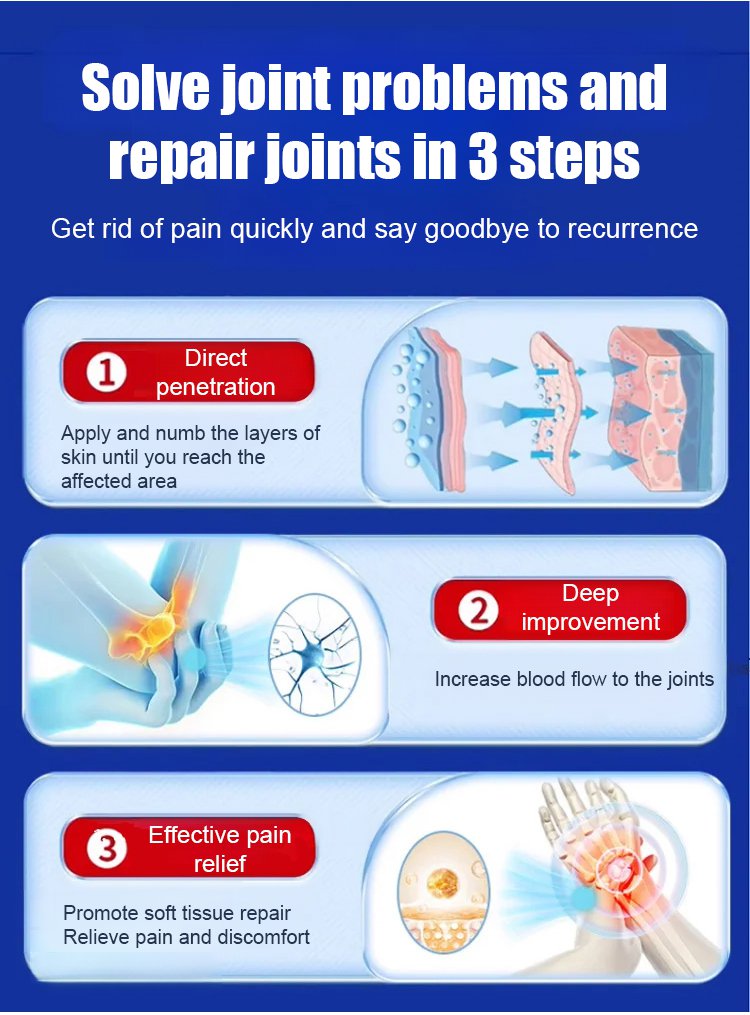 Solve joint problems and repair joints in 3 steps

Get rid of pain quickly and say goodbye to recurrence

1 Direct penetration

Apply and numb the layers of skin until you reach the affected area

2 Deep improvement

Increase blood flow to the joints

3 Effective pain relief

Promote soft tissue repair
Relieve pain and discomfort