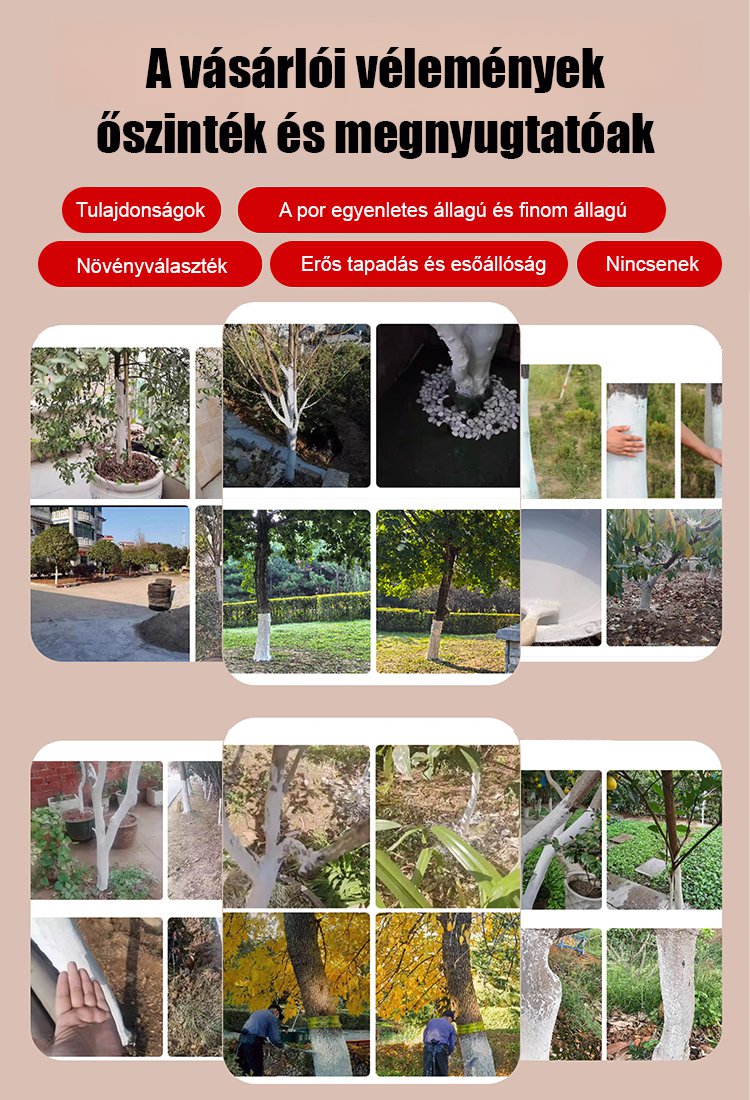 A vásárlói vélemények őszinték és megnyugtatóak

Tulajdonságok

A por egyenletes állagú és finom állagú

Növényválaszték

Erős tapadás és esőállóság

Nincsenek