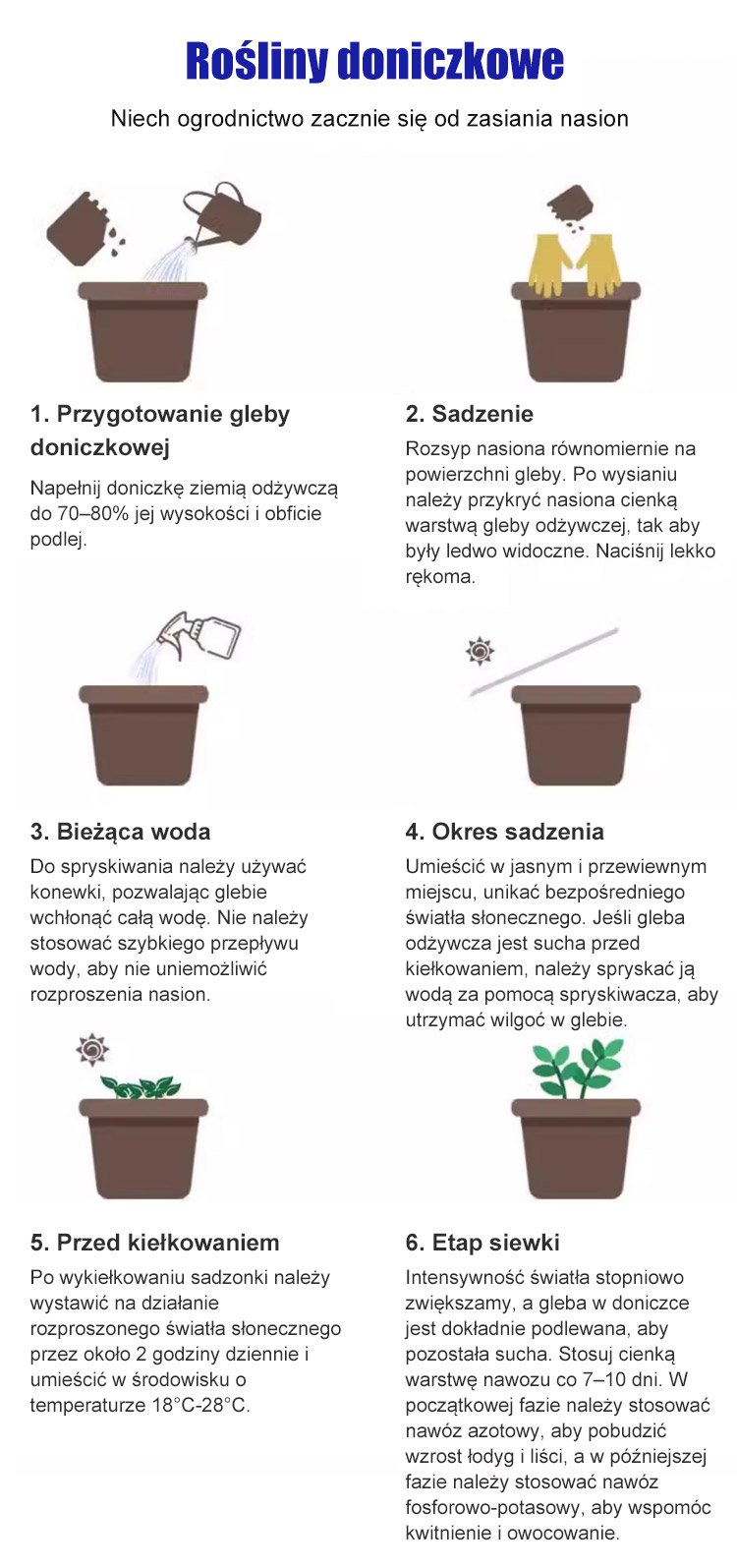 Rośliny doniczkowe

Niech ogrodnictwo zacznie się od zasiania nasion

1. Przygotowanie gleby doniczkowej

Napełnij doniczkę ziemią odżywczą do 70–80% jej wysokości i obficie podlej.

2. Sadzenie

Rozsyp nasiona równomiernie na powierzchni gleby. Po wysianiu należy przykryć nasiona cienką warstwą gleby odżywczej, tak aby były ledwo widoczne. Naciśnij lekko rękoma.

3. Bieżąca woda

Do spryskiwania należy używać konewki, pozwalając glebie wchłonąć całą wodę. Nie należy stosować szybkiego przepływu wody, aby nie uniemożliwić rozproszenia nasion.

4. Okres sadzenia

Umieścić w jasnym i przewiewnym miejscu, unikać bezpośredniego światła słonecznego. Jeśli gleba odżywcza jest sucha przed kiełkowaniem, należy spryskać ją wodą za pomocą spryskiwacza, aby utrzymać wilgoć w glebie.

5. Przed kiełkowaniem

Po wykiełkowaniu sadzonki należy wystawić na działanie rozproszonego światła słonecznego przez około 2 godziny dziennie i umieścić w środowisku o temperaturze 18°C-28°C.

6. Etap siewki

Intensywność światła stopniowo zwiększamy, a gleba w doniczce jest dokładnie podlewana, aby pozostała sucha. Stosuj cienką warstwę nawozu co 7–10 dni. W początkowej fazie należy stosować nawóz azotowy, aby pobudzić wzrost łodyg i liści, a w późniejszej fazie należy stosować nawóz fosforowo-potasowy, aby wspomóc kwitnienie i owocowanie.