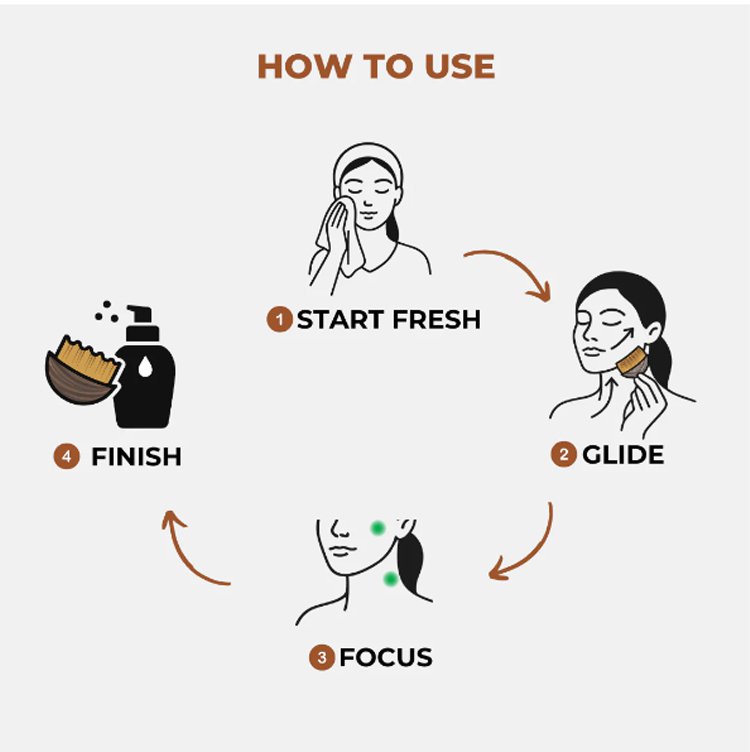 HOW TO USE

1 START FRESH

2 GLIDE

3 FOCUS

4 FINISH