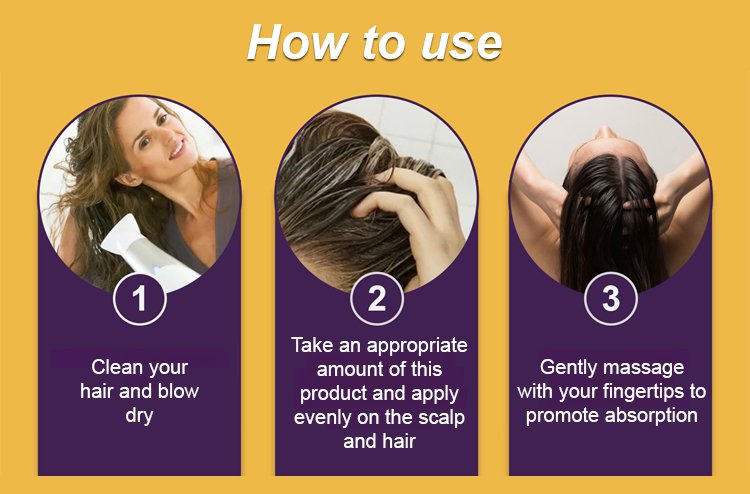 How to use

1

Clean your hair and blow dry

2

Take an appropriate amount of this product and apply evenly on the scalp and hair

3

Gently massage with your fingertips to promote absorption