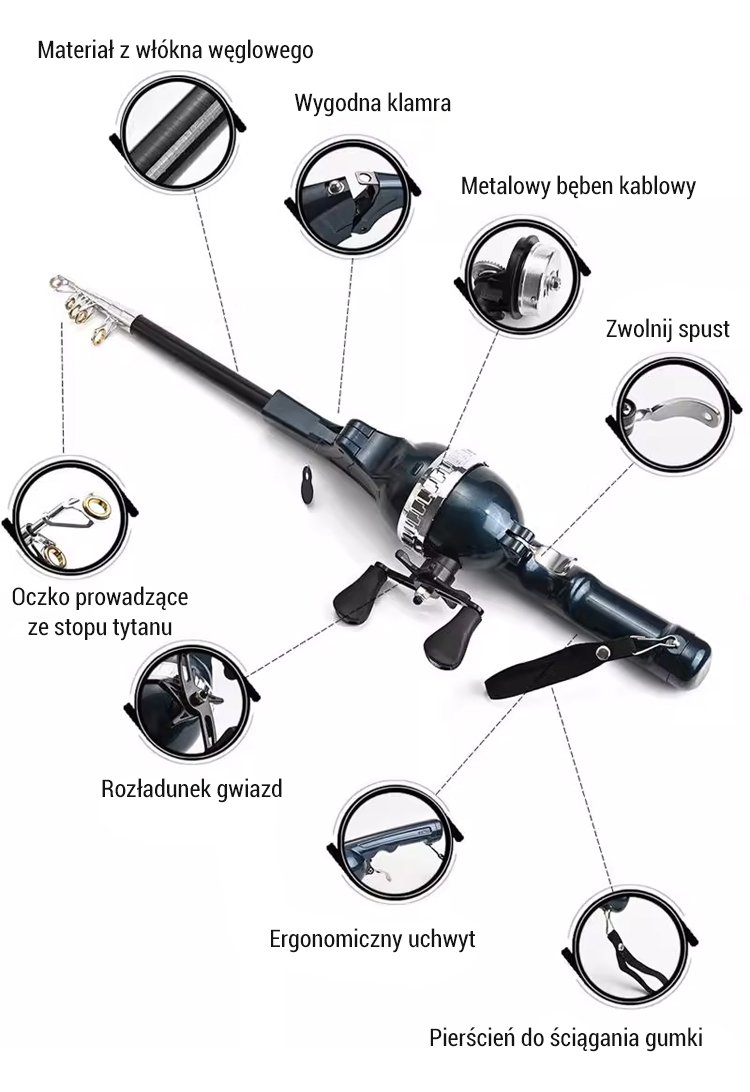 Materiał z włókna węglowego

Wygodna klamra

Metalowy bęben kablowy

Zwolnij spust

Oczko prowadzące ze stopu tytanu

Rozładunek gwiazd

Ergonomiczny uchwyt

Pierścień do ściągania gumki