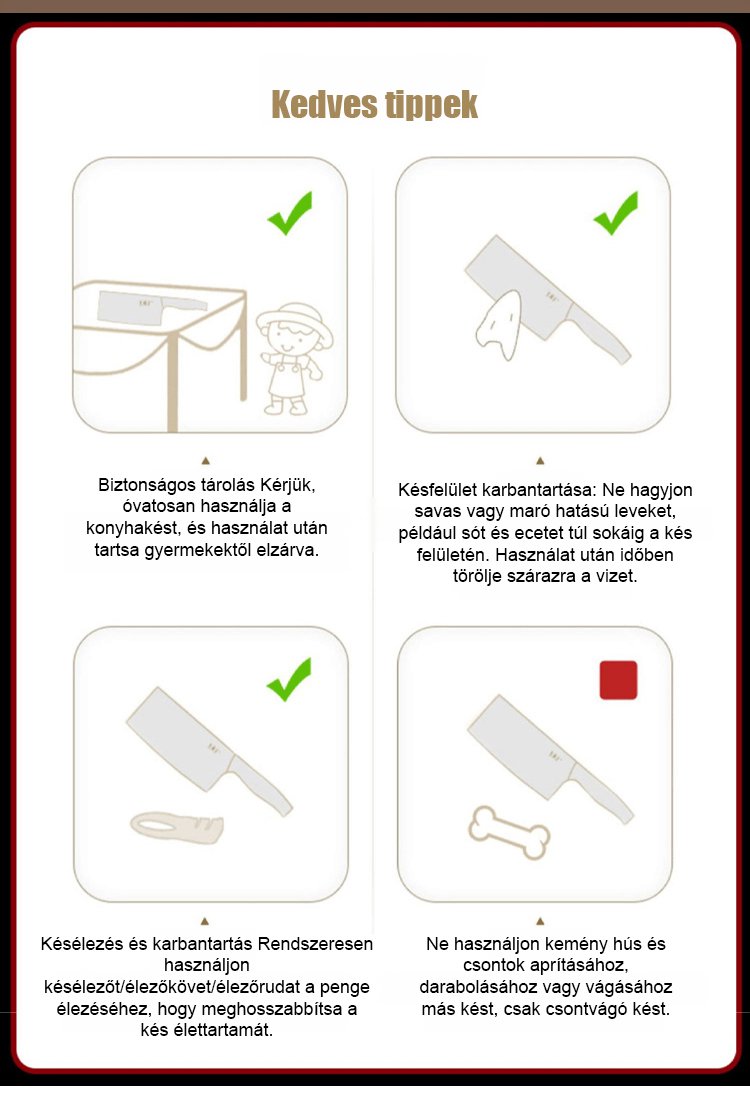 Kedves tippek

Biztonságos tárolás Kérjük, óvatosan használja a konyhakést, és használat után tartsa gyermekektől elzárva.

Késfelület karbantartása: Ne hagyjon savas vagy maró hatású leveket, például sót és ecetet túl sokáig a kés felületén. Használat után időben törölje szárazra a vizet.

Késélezés és karbantartás Rendszeresen használjon késélezőt/élezőkövet/élezőrudat a penge élezéséhez, hogy meghosszabbítsa a kés élettartamát.

Ne használjon kemény hús és csontok aprításához, darabolásához vagy vágásához más kést, csak csontvágó kést.