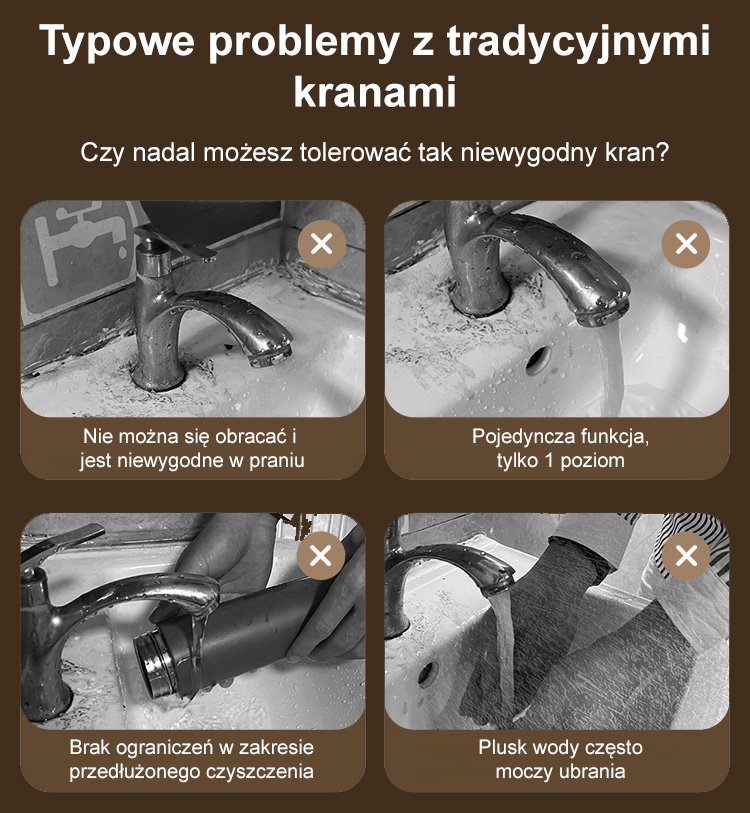 Typowe problemy z tradycyjnymi kranami

Czy nadal możesz tolerować tak niewygodny kran?

Nie można się obracać i jest niewygodne w praniu

Pojedyncza funkcja, tylko 1 poziom

Brak ograniczeń w zakresie przedłużonego czyszczenia

Plusk wody często moczy ubrania