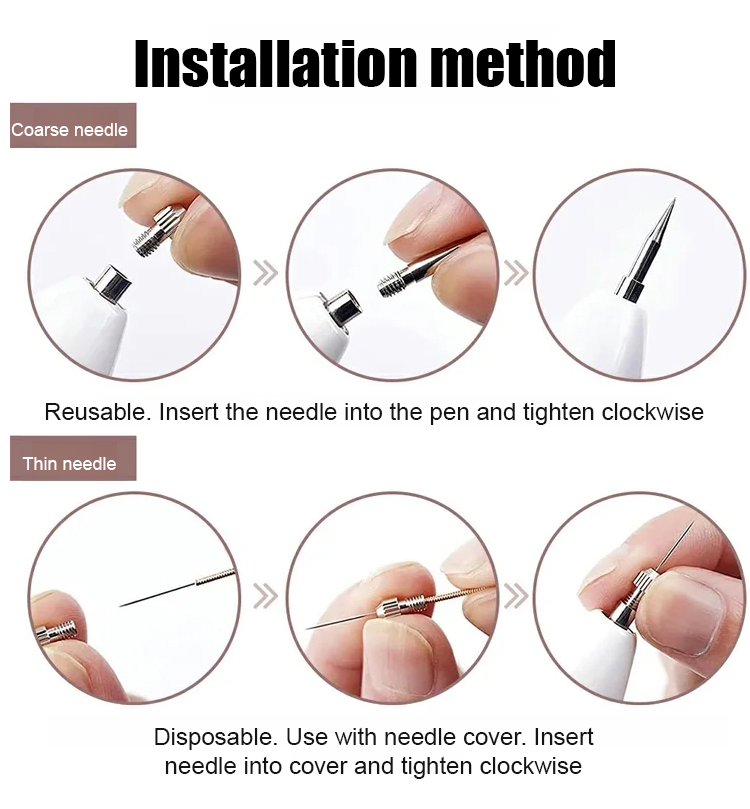 Installation method

Coarse needle

Reusable. Insert the needle into the pen and tighten clockwise

Thin needle

Disposable. Use with needle cover. Insert needle into cover and tighten clockwise