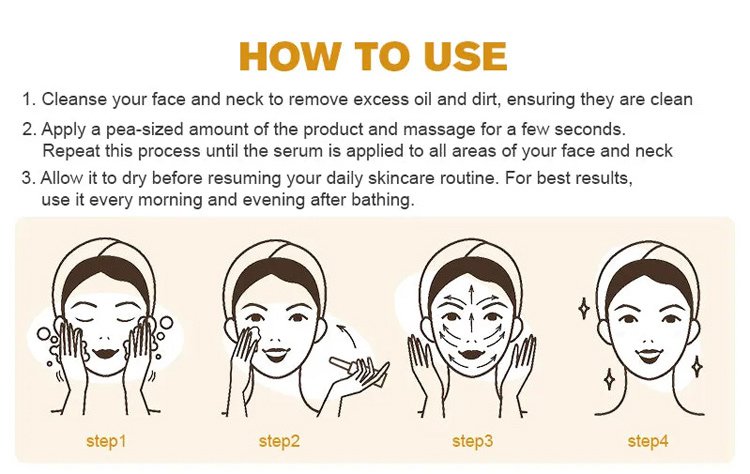 HOW TO USE

1. Cleanse your face and neck to remove excess oil and dirt, ensuring they are clean

2. Apply a pea-sized amount of the product and massage for a few seconds. Repeat this process until the serum is applied to all areas of your face and neck

3. Allow it to dry before resuming your daily skincare routine. For best results, use it every morning and evening after bathing.

step1

step2

step3

step4