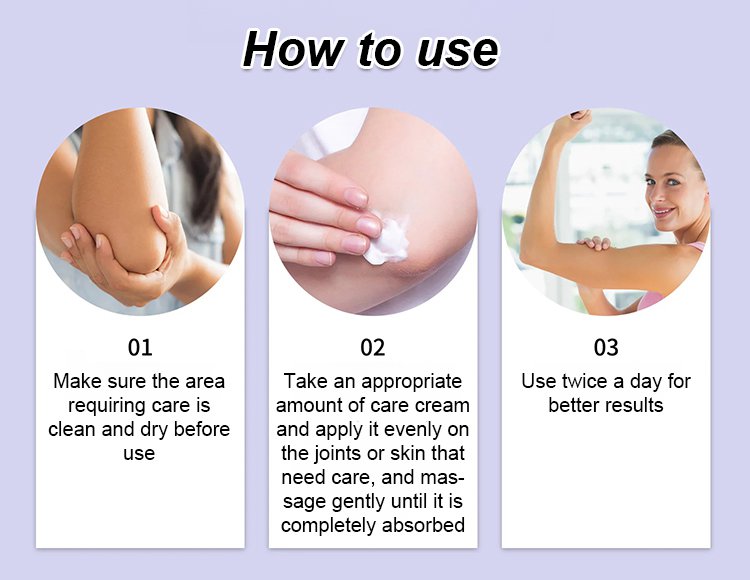 How to use

01
Make sure the area requiring care is clean and dry before use

02
Take an appropriate amount of care cream and apply it evenly on the joints or skin that need care, and massage gently until it is completely absorbed

03
Use twice a day for better results