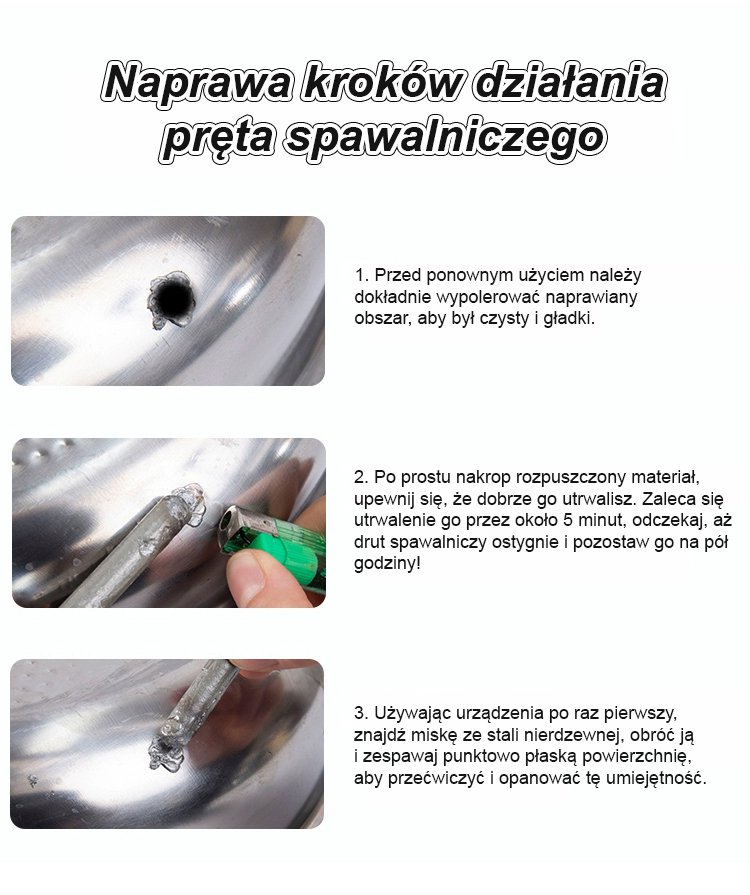 Naprawa kroków działania pręta spawalniczego

1. Przed ponownym użyciem należy dokładnie wypolerować naprawiany obszar, aby był czysty i gładki.

2. Po prostu nakrop rozpuszczony materiał, upewnij się, że dobrze go utrwalisz. Zaleca się utrwalenie go przez około 5 minut, odczekaj, aż drut spawalniczy ostygnie i pozostaw go na pół godziny!

3. Używając urządzenia po raz pierwszy, znajdź miskę ze stali nierdzewnej, obróć ją i zespawaj punktowo płaską powierzchnię, aby przećwiczyć i opanować tę umiejętność.